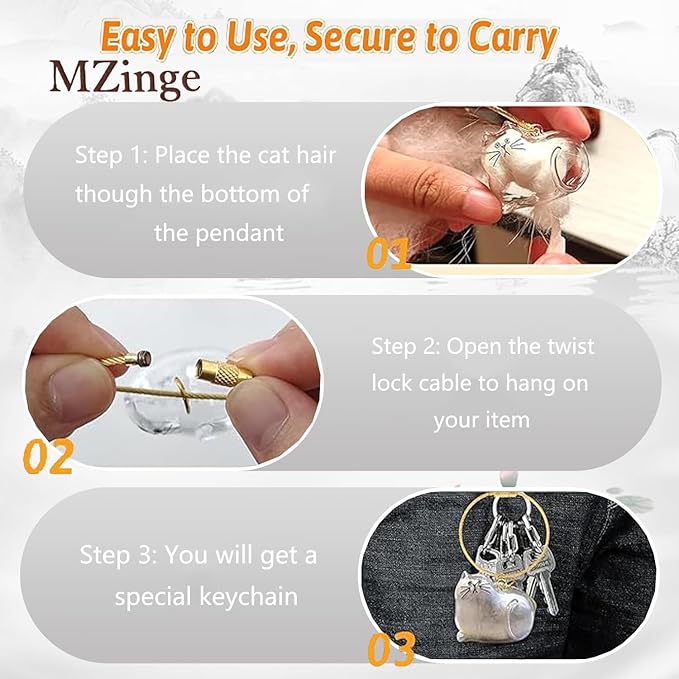 Easy to Use, Secure to Carry

MZinge

Step 1: Place the cat hair though the bottom of the pendant

01

02

Step 2: Open the twist lock cable to hang on your item

Step 3: You will get a special keychain

03