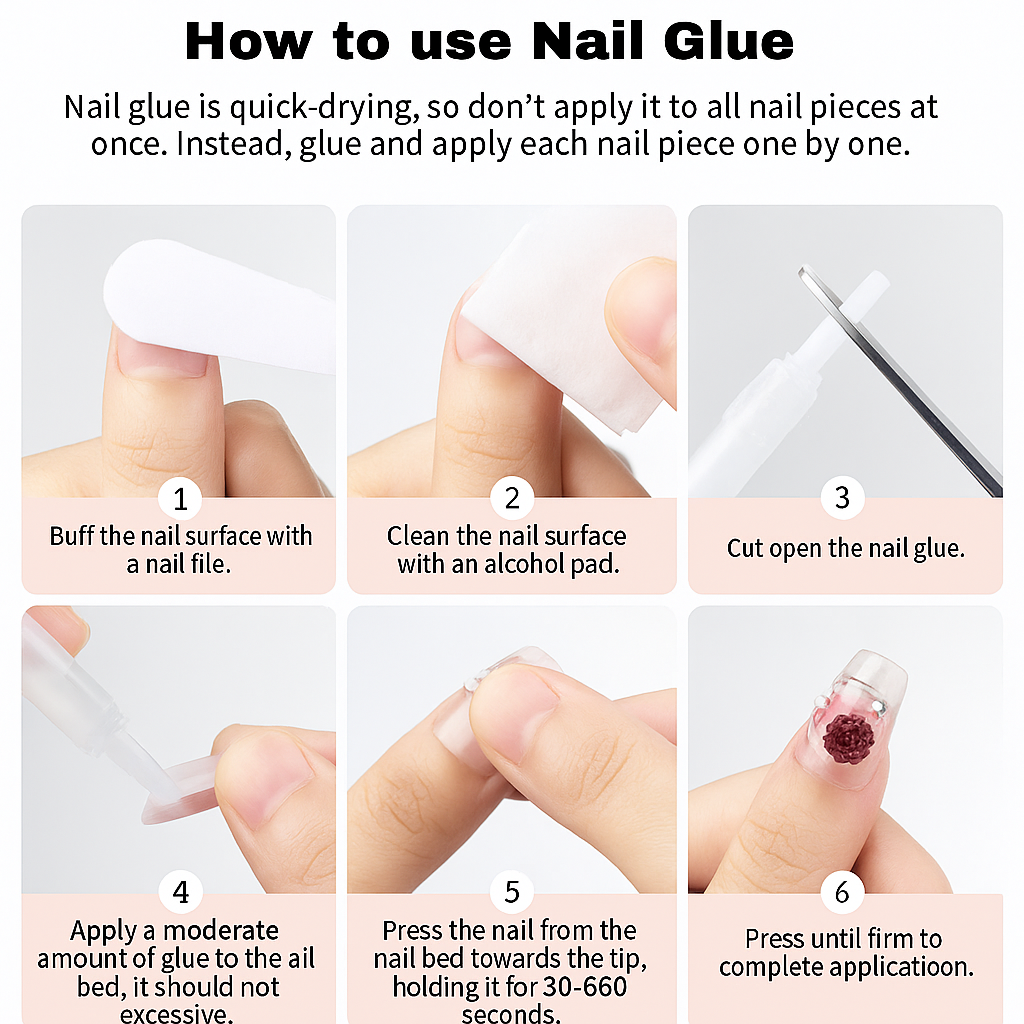 How to use Nail Glue

Nail glue is quick-drying, so don't apply it to all nail pieces at once. Instead, glue and apply each nail piece one by one.

1
Buff the nail surface with a nail file.

2
Clean the nail surface with an alcohol pad.

3
Cut open the nail glue.

4
Apply a moderate amount of glue to the ail bed, it should not excessive.

5
Press the nail from the nail bed towards the tip, holding it for 30-660 seconds.

6
Press until firm to complete applicatioon.